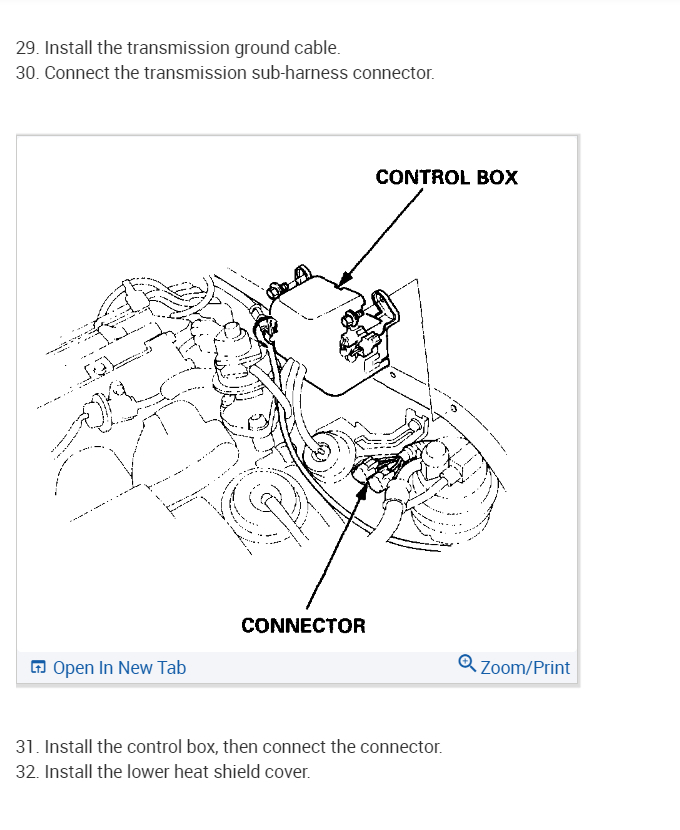 29. Install the transmission ground cable.
30. Connect the transmission sub-harness connector.

CONTROL BOX

CONNECTOR

Open In New Tab

Zoom/Print

31. Install the control box, then connect the connector.
32. Install the lower heat shield cover.