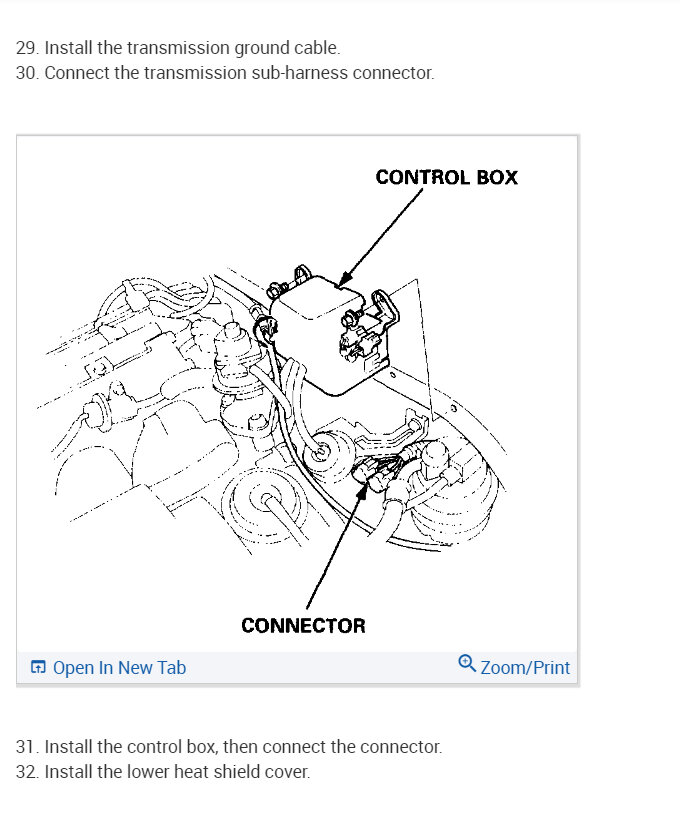 29. Install the transmission ground cable.
30. Connect the transmission sub-harness connector.

CONTROL BOX

CONNECTOR

Open In New Tab

Zoom/Print

31. Install the control box, then connect the connector.
32. Install the lower heat shield cover.