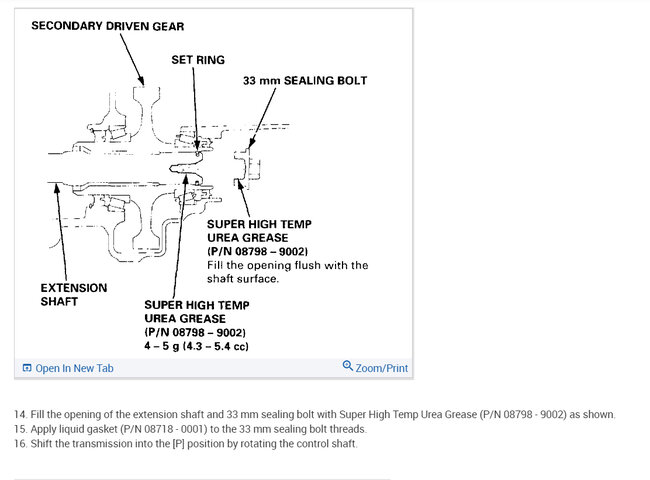 SECONDARY DRIVEN GEAR

SET RING

33 mm SEALING BOLT

SUPER HIGH TEMP UREA GREASE (P/N 08798 – 9002) Fill the opening flush with the shaft surface.

EXTENSION SHAFT

SUPER HIGH TEMP UREA GREASE (P/N 08798 – 9002) 4 – 5 g (4.3 – 5.4 cc)

Open In New Tab

Zoom/Print

14. Fill the opening of the extension shaft and 33 mm sealing bolt with Super High Temp Urea Grease (P/N 08798 - 9002) as shown.
15. Apply liquid gasket (P/N 08718 - 0001) to the 33 mm sealing bolt threads.
16. Shift the transmission into the [P] position by rotating the control shaft.