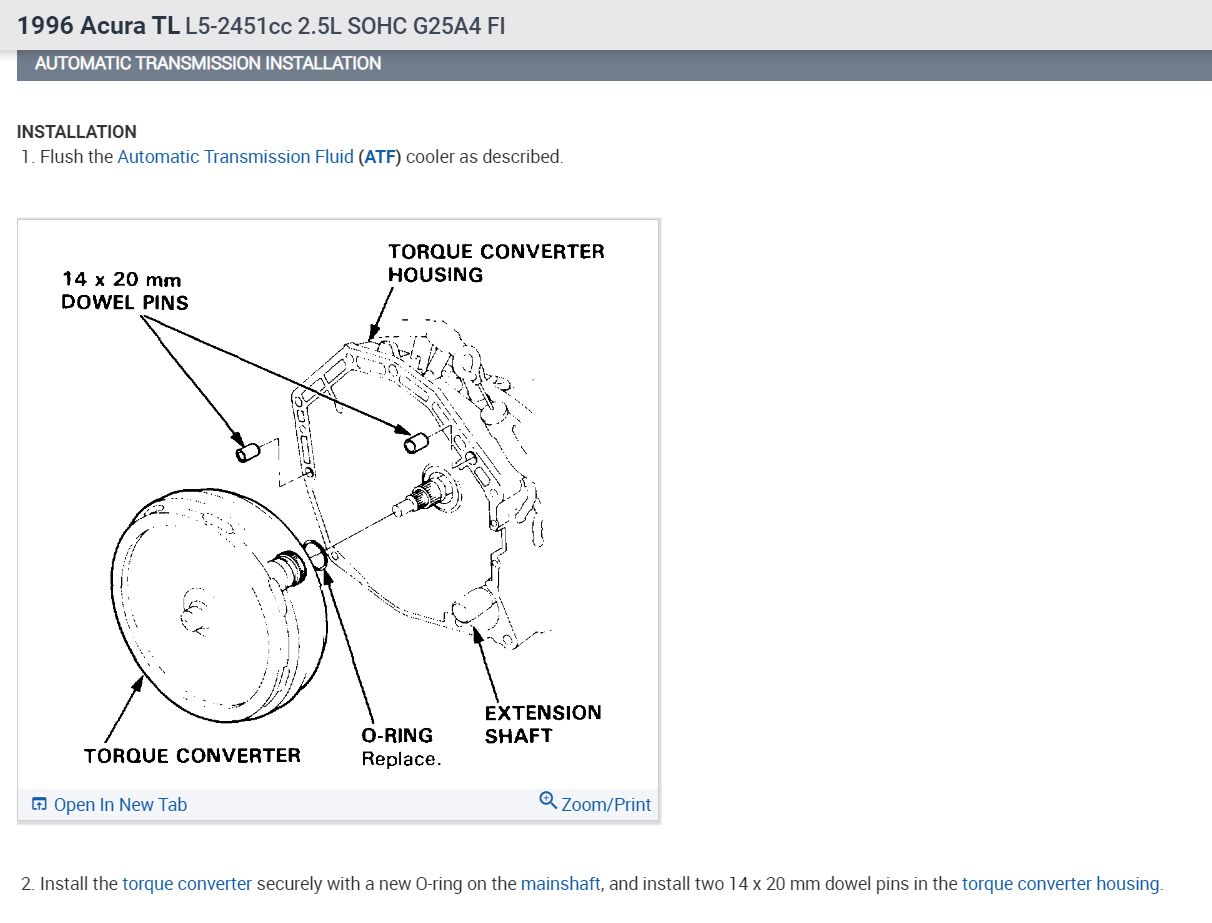 1996 Acura TL L5-2451cc 2.5L SOHC G25A4 FI

AUTOMATIC TRANSMISSION INSTALLATION

INSTALLATION

1. Flush the Automatic Transmission Fluid (ATF) cooler as described.

14 x 20 mm DOWEL PINS

TORQUE CONVERTER HOUSING

TORQUE CONVERTER

O-RING Replace.

EXTENSION SHAFT

Open In New Tab

Zoom/Print

2. Install the torque converter securely with a new O-ring on the mainshaft, and install two 14 x 20 mm dowel pins in the torque converter housing.