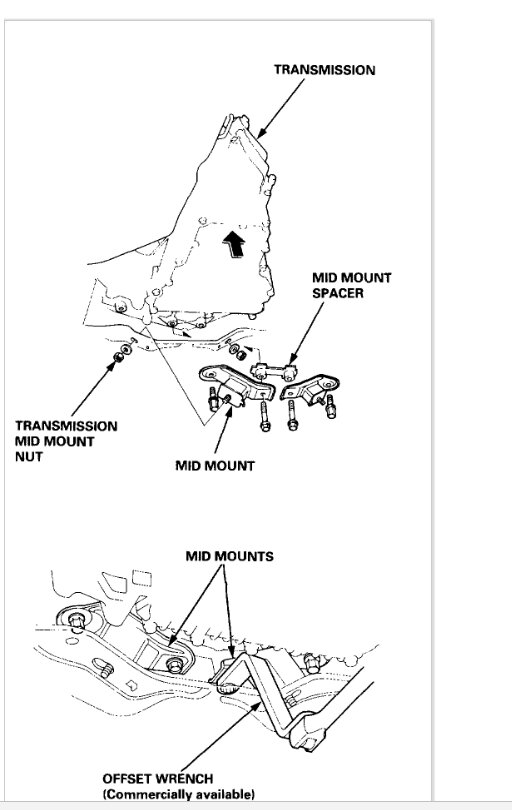 TRANSMISSION

MID MOUNT SPACER

TRANSMISSION MID MOUNT NUT

MID MOUNT

MID MOUNTS

OFFSET WRENCH (Commercially available)