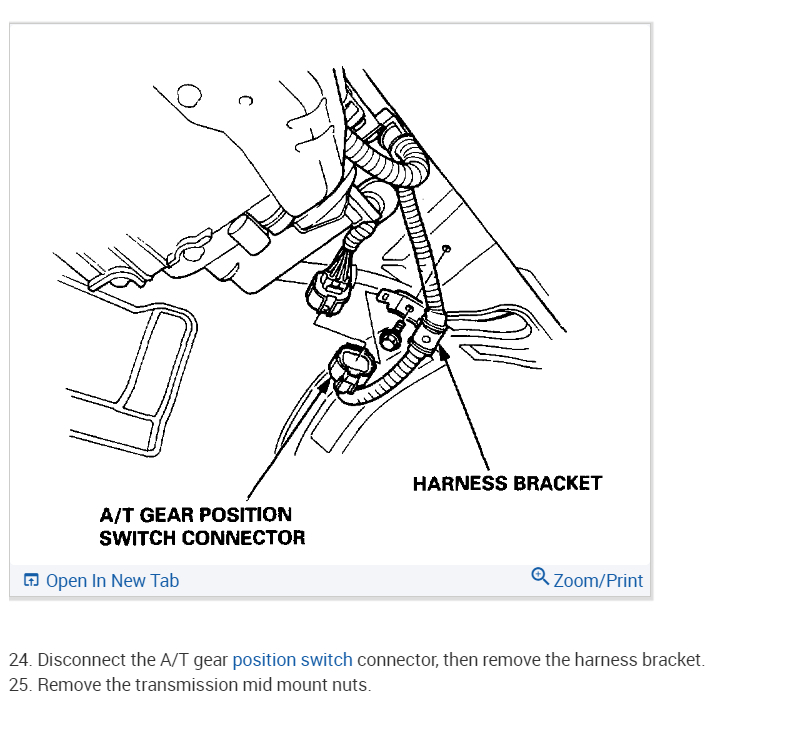 HARNESS BRACKET

A/T GEAR POSITION SWITCH CONNECTOR

Open In New Tab

Zoom/Print

24. Disconnect the A/T gear position switch connector, then remove the harness bracket.
25. Remove the transmission mid mount nuts.