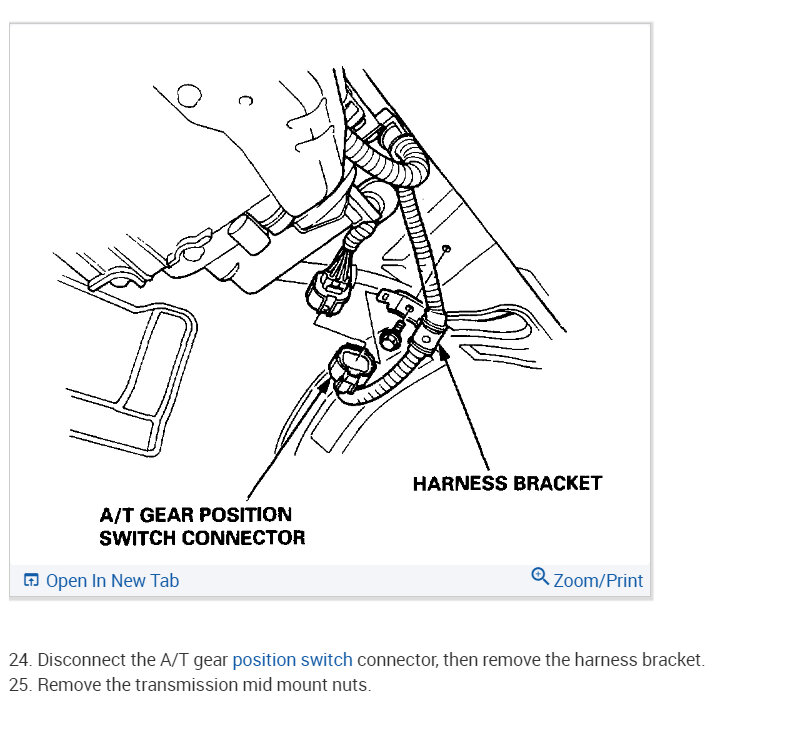 HARNESS BRACKET

A/T GEAR POSITION SWITCH CONNECTOR

Open In New Tab

Zoom/Print

24. Disconnect the A/T gear position switch connector, then remove the harness bracket.
25. Remove the transmission mid mount nuts.