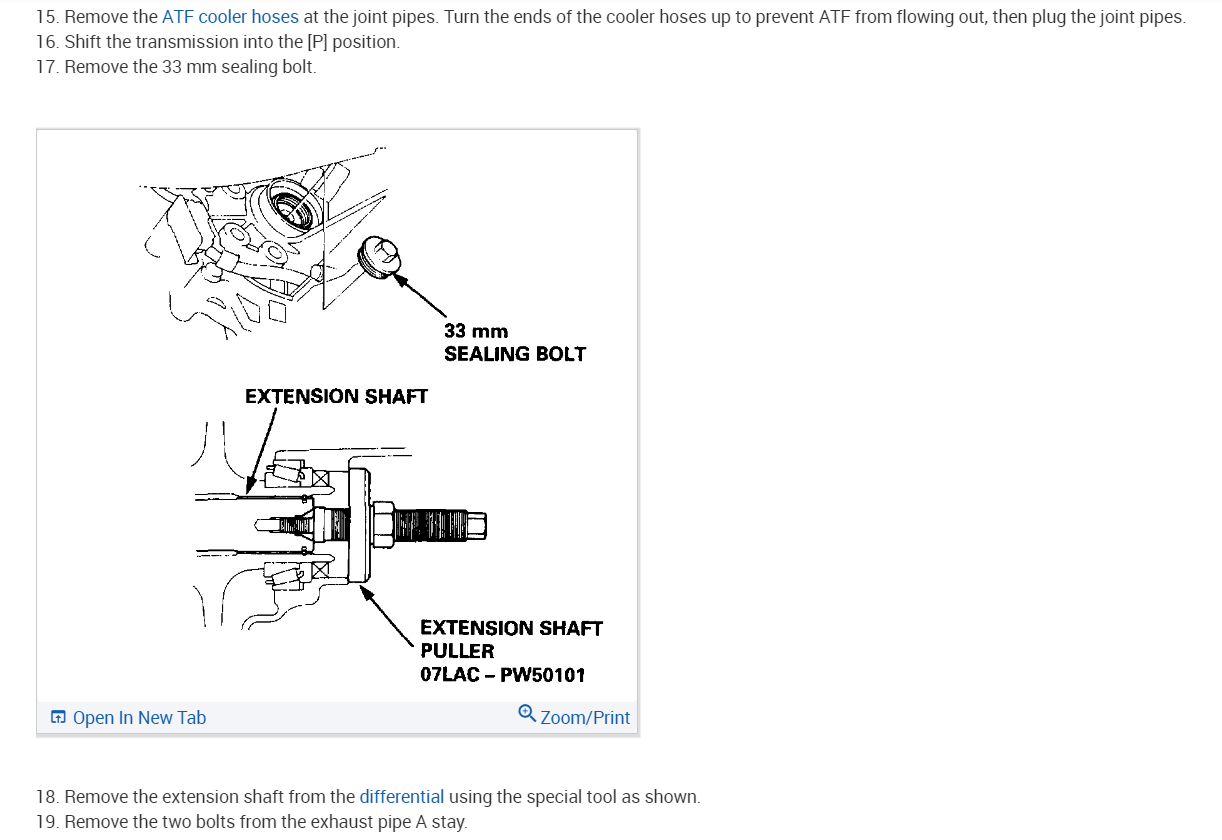 15. Remove the ATF cooler hoses at the joint pipes. Turn the ends of the cooler hoses up to prevent ATF from flowing out, then plug the joint pipes.
16. Shift the transmission into the [P] position.
17. Remove the 33 mm sealing bolt.

33 mm
SEALING BOLT

EXTENSION SHAFT

EXTENSION SHAFT
PULLER
07LAC – PW50101

Open In New Tab

Zoom/Print

18. Remove the extension shaft from the differential using the special tool as shown.
19. Remove the two bolts from the exhaust pipe A stay.