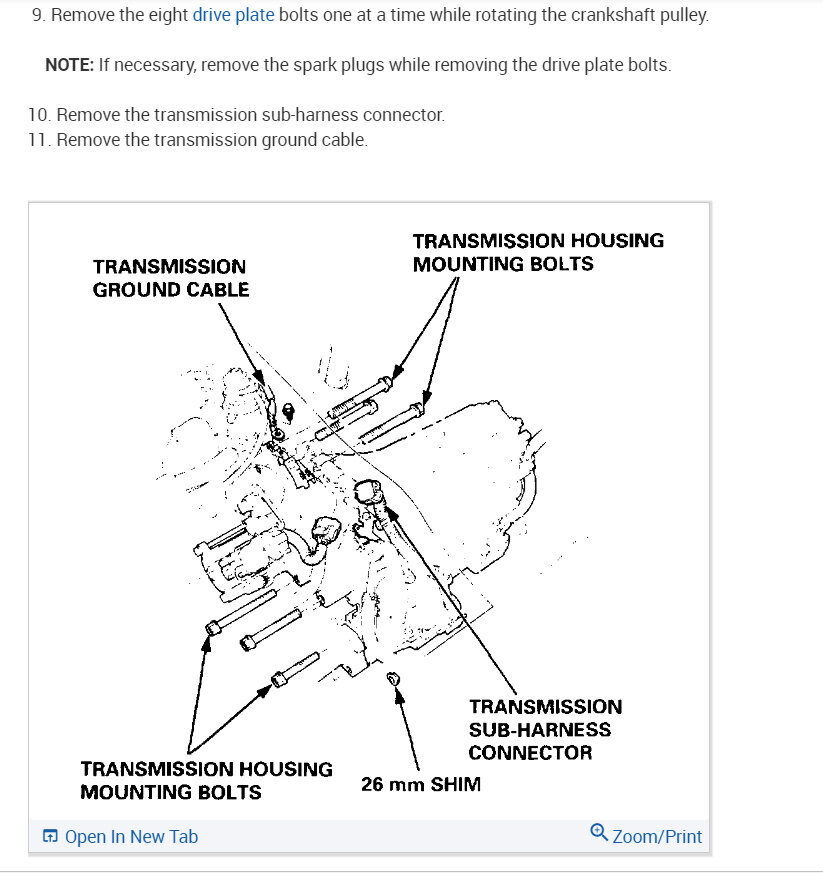 9. Remove the eight drive plate bolts one at a time while rotating the crankshaft pulley.

NOTE: If necessary, remove the spark plugs while removing the drive plate bolts.

10. Remove the transmission sub-harness connector.
11. Remove the transmission ground cable.

TRANSMISSION GROUND CABLE

TRANSMISSION HOUSING MOUNTING BOLTS

TRANSMISSION SUB-HARNESS CONNECTOR

TRANSMISSION HOUSING MOUNTING BOLTS

26 mm SHIM

Open In New Tab

Zoom/Print