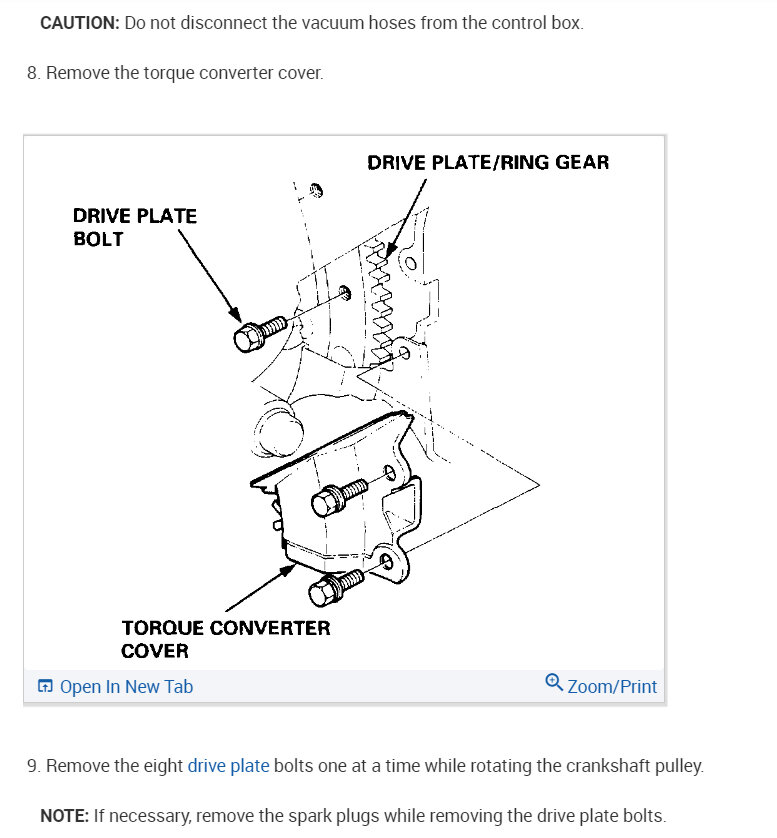 CAUTION: Do not disconnect the vacuum hoses from the control box.

8. Remove the torque converter cover.

DRIVE PLATE/RING GEAR

DRIVE PLATE BOLT

TORQUE CONVERTER COVER

Open In New Tab

Zoom/Print

9. Remove the eight drive plate bolts one at a time while rotating the crankshaft pulley.

NOTE: If necessary, remove the spark plugs while removing the drive plate bolts.