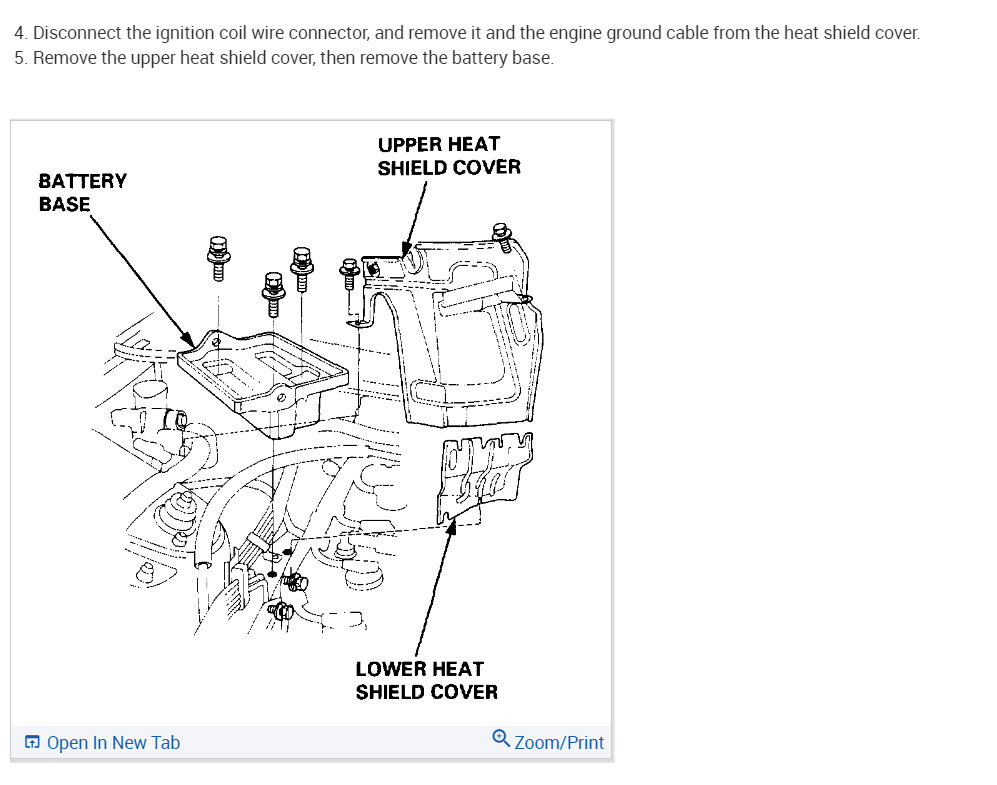 4. Disconnect the ignition coil wire connector, and remove it and the engine ground cable from the heat shield cover.
5. Remove the upper heat shield cover, then remove the battery base.

BATTERY BASE

UPPER HEAT SHIELD COVER

LOWER HEAT SHIELD COVER

Open In New Tab

Zoom/Print