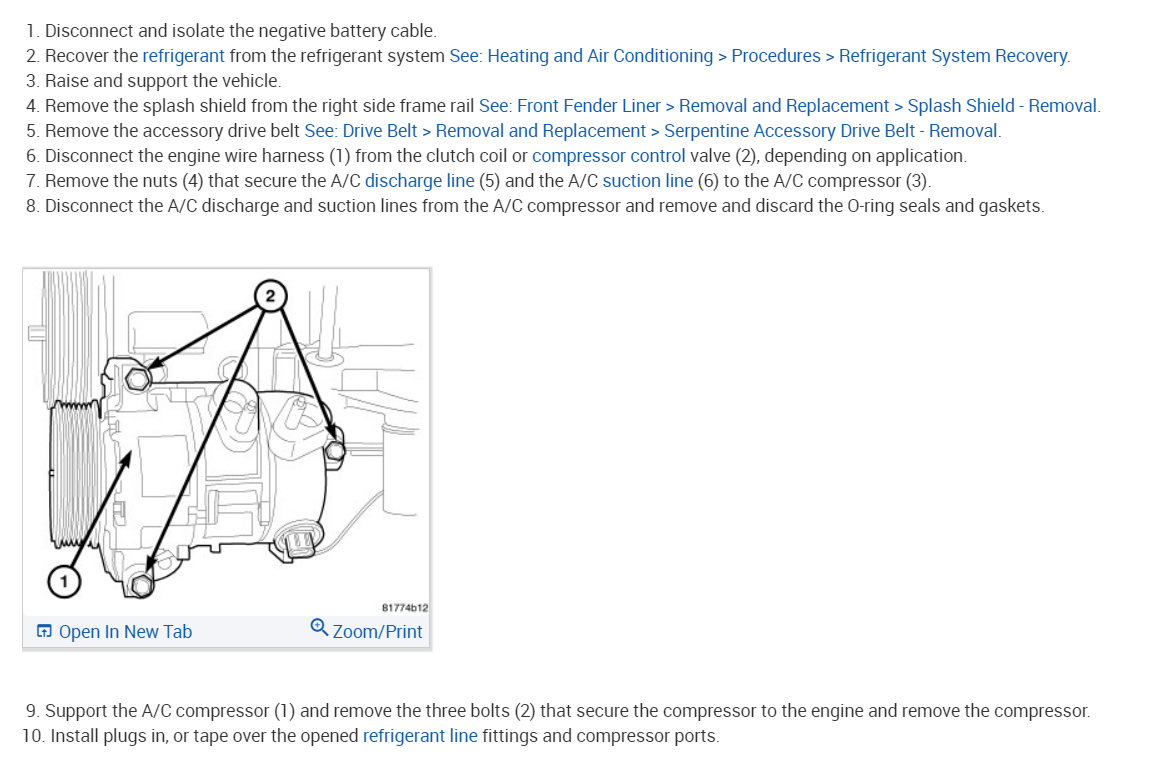 1. Disconnect and isolate the negative battery cable.
2. Recover the refrigerant from the refrigerant system See: Heating and Air Conditioning > Procedures > Refrigerant System Recovery.
3. Raise and support the vehicle.
4. Remove the splash shield from the right side frame rail See: Front Fender Liner > Removal and Replacement > Splash Shield - Removal.
5. Remove the accessory drive belt See: Drive Belt > Removal and Replacement > Serpentine Accessory Drive Belt - Removal.
6. Disconnect the engine wire harness (1) from the clutch coil or compressor control valve (2), depending on application.
7. Remove the nuts (4) that secure the A/C discharge line (5) and the A/C suction line (6) to the A/C compressor (3).
8. Disconnect the A/C discharge and suction lines from the A/C compressor and remove and discard the O-ring seals and gaskets.

2
1
81774b12
Open In New Tab
Zoom/Print

9. Support the A/C compressor (1) and remove the three bolts (2) that secure the compressor to the engine and remove the compressor.
10. Install plugs in, or tape over the opened refrigerant line fittings and compressor ports.