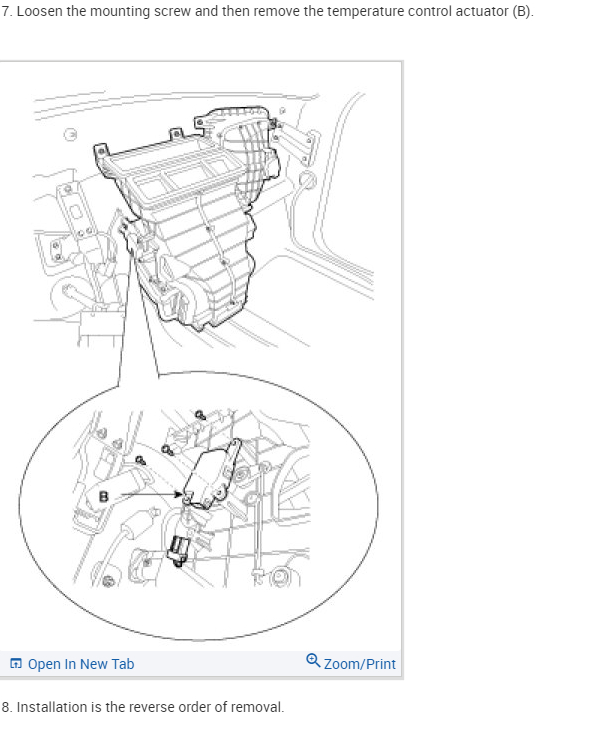 7. Loosen the mounting screw and then remove the temperature control actuator (B).

B

Open In New Tab

Zoom/Print

8. Installation is the reverse order of removal.