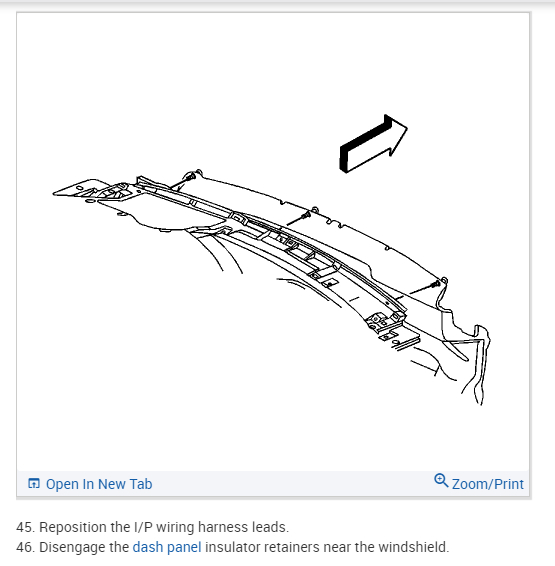 Open In New Tab
Zoom/Print

45. Reposition the I/P wiring harness leads.
46. Disengage the dash panel insulator retainers near the windshield.