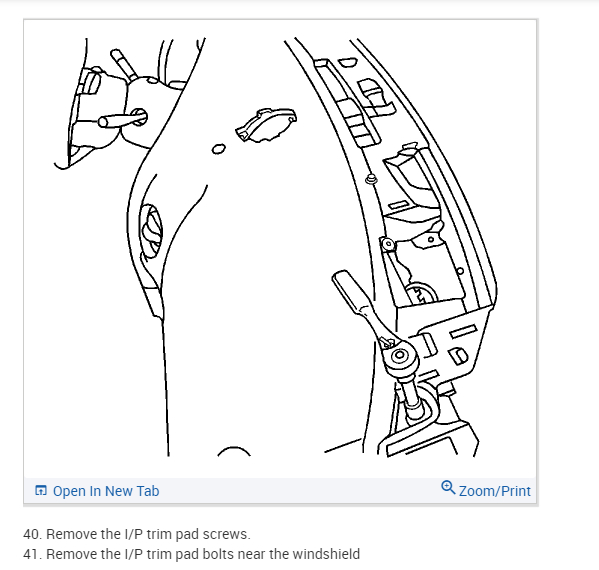 Open In New Tab
Zoom/Print

40. Remove the I/P trim pad screws.
41. Remove the I/P trim pad bolts near the windshield