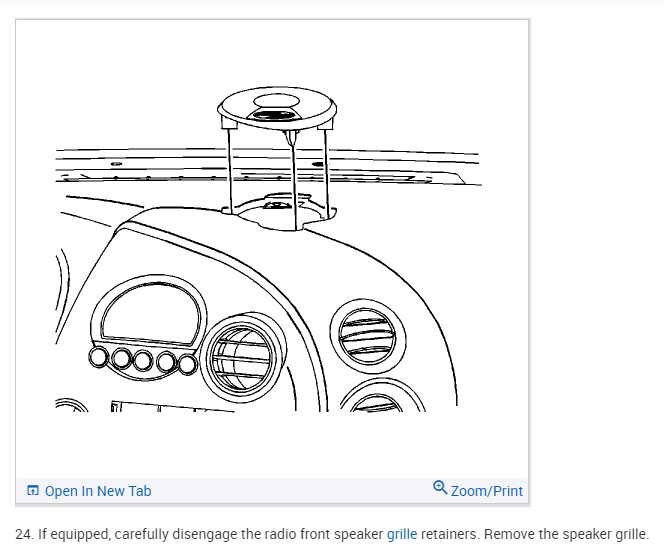 Open In New Tab

Zoom/Print

24. If equipped, carefully disengage the radio front speaker grille retainers. Remove the speaker grille.