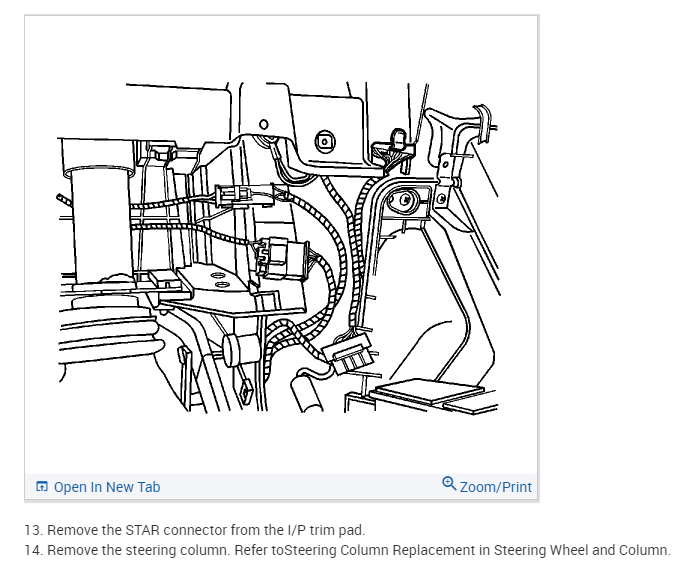 Open In New Tab
Zoom/Print

13. Remove the STAR connector from the I/P trim pad.
14. Remove the steering column. Refer toSteering Column Replacement in Steering Wheel and Column.