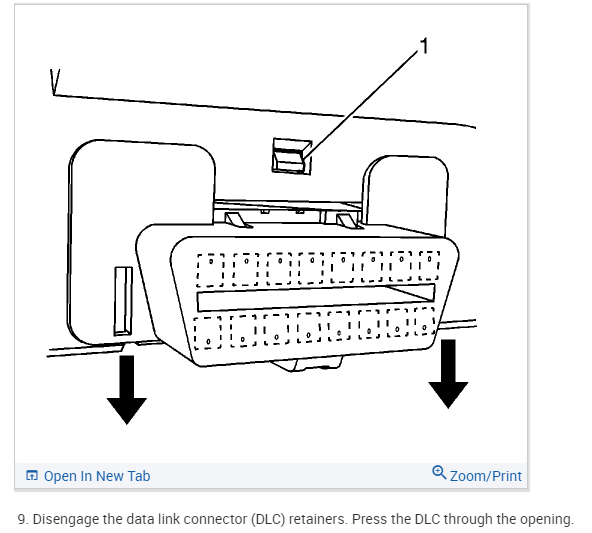 1

Open In New Tab

Zoom/Print

9. Disengage the data link connector (DLC) retainers. Press the DLC through the opening.