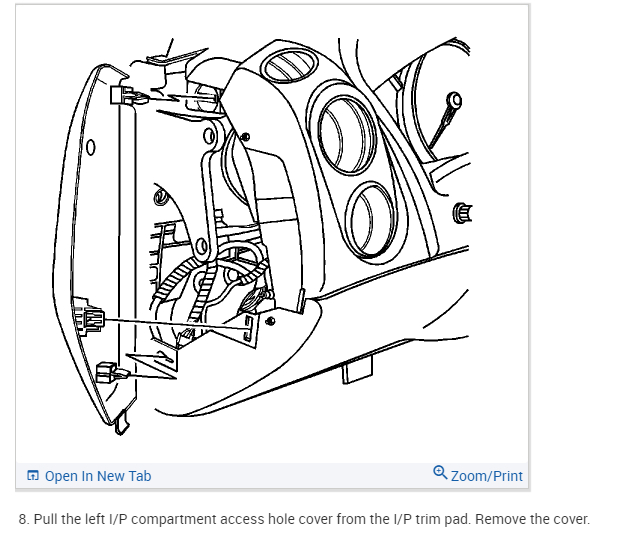 Open In New Tab

Zoom/Print

8. Pull the left I/P compartment access hole cover from the I/P trim pad. Remove the cover.