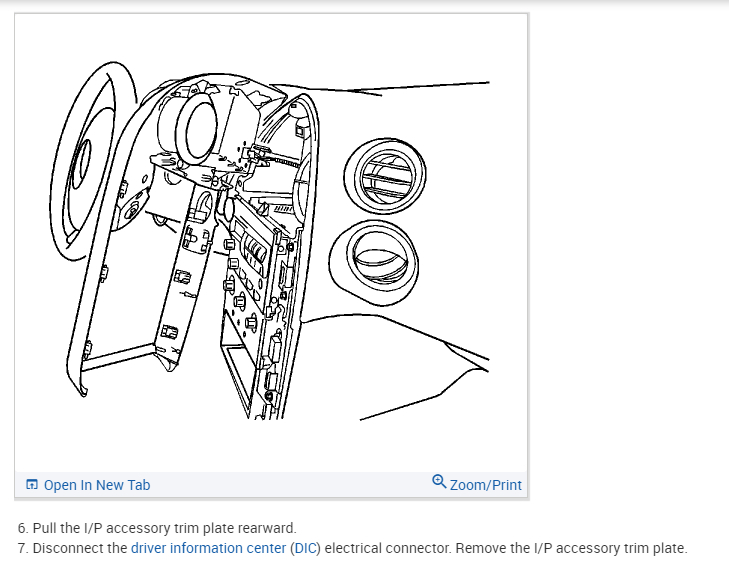 Open In New Tab

Zoom/Print

6. Pull the I/P accessory trim plate rearward.
7. Disconnect the driver information center (DIC) electrical connector. Remove the I/P accessory trim plate.