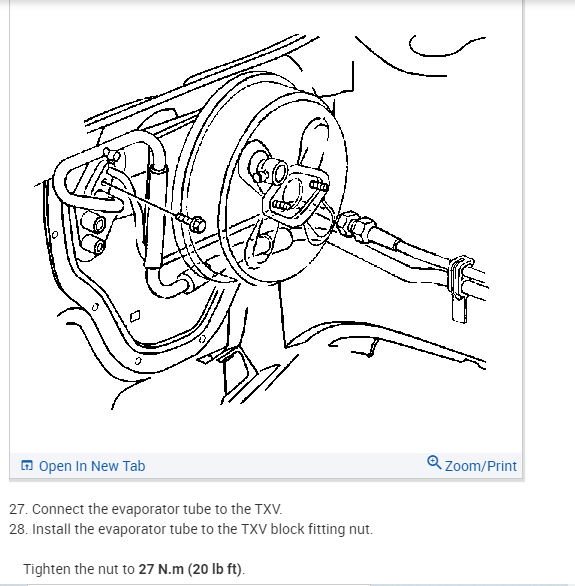 Open In New Tab
Zoom/Print

27. Connect the evaporator tube to the TXV.
28. Install the evaporator tube to the TXV block fitting nut.

Tighten the nut to 27 N.m (20 lb ft).