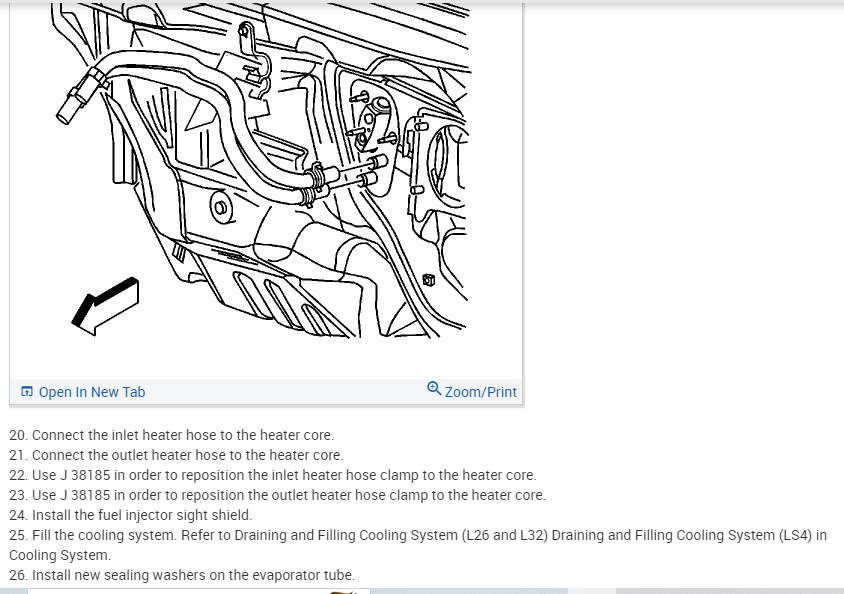 Open In New Tab
Zoom/Print

20. Connect the inlet heater hose to the heater core.
21. Connect the outlet heater hose to the heater core.
22. Use J 38185 in order to reposition the inlet heater hose clamp to the heater core.
23. Use J 38185 in order to reposition the outlet heater hose clamp to the heater core.
24. Install the fuel injector sight shield.
25. Fill the cooling system. Refer to Draining and Filling Cooling System (L26 and L32) Draining and Filling Cooling System (LS4) in Cooling System.
26. Install new sealing washers on the evaporator tube.