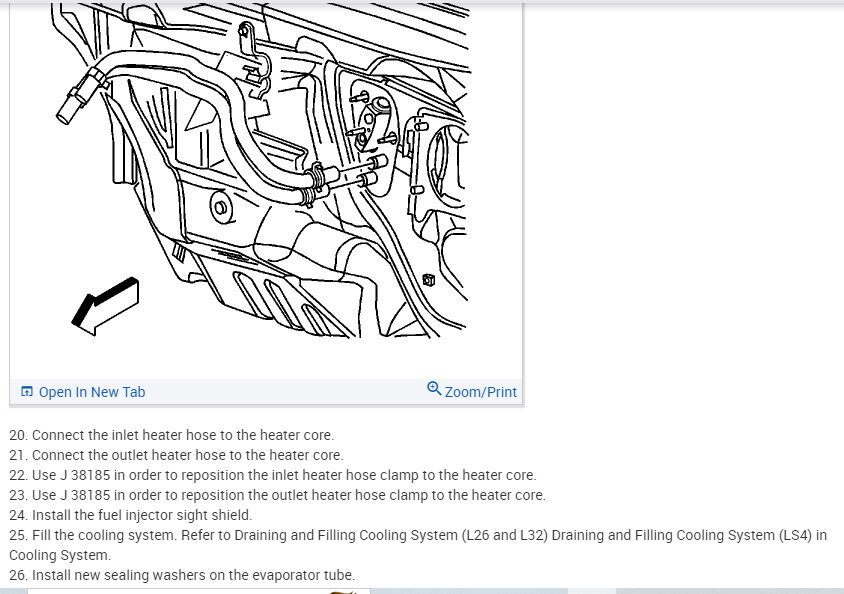 Open In New Tab

Zoom/Print

20. Connect the inlet heater hose to the heater core.
21. Connect the outlet heater hose to the heater core.
22. Use J 38185 in order to reposition the inlet heater hose clamp to the heater core.
23. Use J 38185 in order to reposition the outlet heater hose clamp to the heater core.
24. Install the fuel injector sight shield.
25. Fill the cooling system. Refer to Draining and Filling Cooling System (L26 and L32) Draining and Filling Cooling System (LS4) in Cooling System.
26. Install new sealing washers on the evaporator tube.