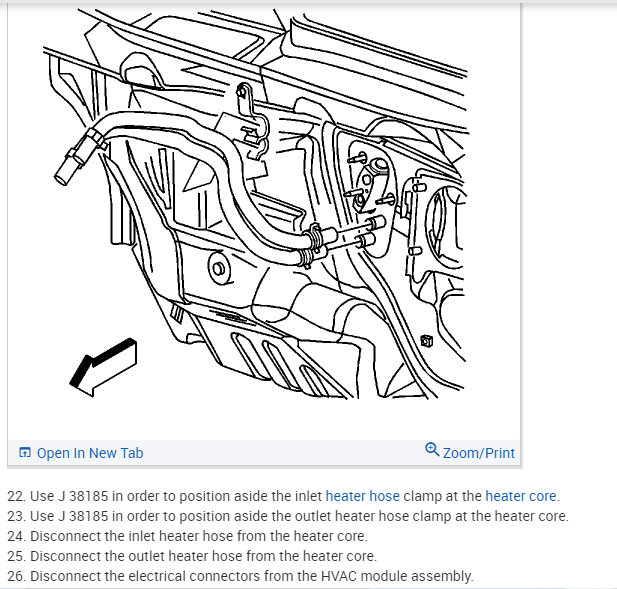 Open In New Tab
Zoom/Print

22. Use J 38185 in order to position aside the inlet heater hose clamp at the heater core.
23. Use J 38185 in order to position aside the outlet heater hose clamp at the heater core.
24. Disconnect the inlet heater hose from the heater core.
25. Disconnect the outlet heater hose from the heater core.
26. Disconnect the electrical connectors from the HVAC module assembly.