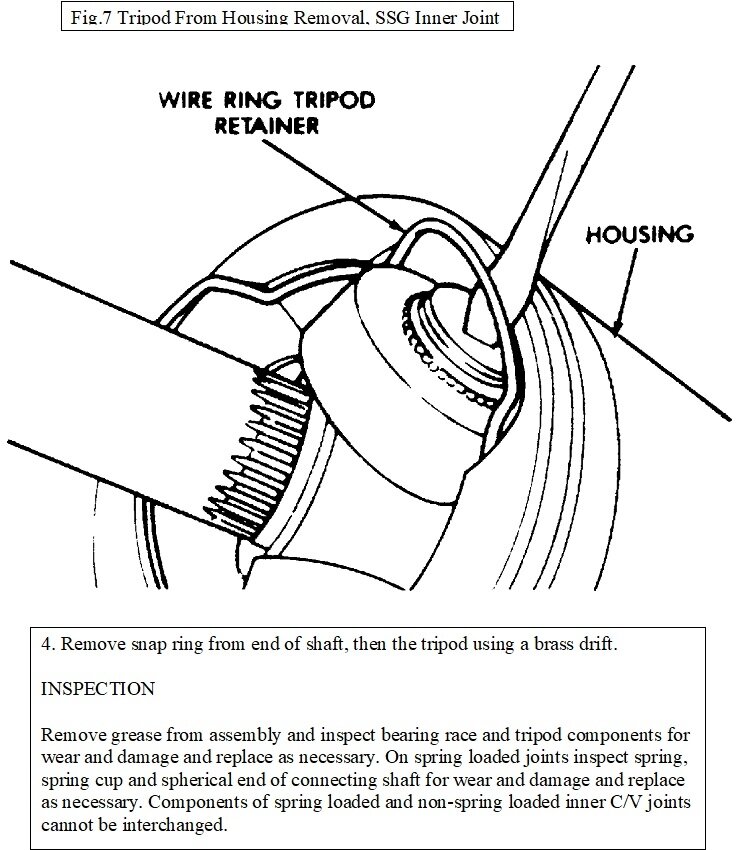 Fig.7 Tripod From Housing Removal, SSG Inner Joint

WIRE RING TRIPOD RETAINER

HOUSING

4. Remove snap ring from end of shaft, then the tripod using a brass drift.

INSPECTION

Remove grease from assembly and inspect bearing race and tripod components for wear and damage and replace as necessary. On spring loaded joints inspect spring, spring cup and spherical end of connecting shaft for wear and damage and replace as necessary. Components of spring loaded and non-spring loaded inner C/V joints cannot be interchanged.