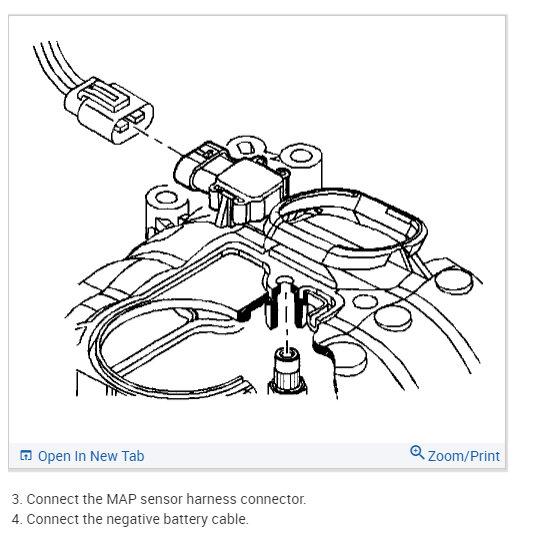 Open In New Tab
Zoom/Print

3. Connect the MAP sensor harness connector.
4. Connect the negative battery cable.