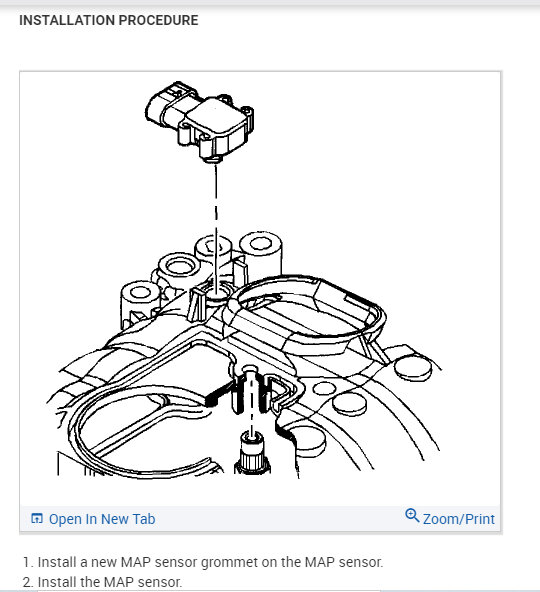 INSTALLATION PROCEDURE

Open In New Tab

Zoom/Print

1. Install a new MAP sensor grommet on the MAP sensor.
2. Install the MAP sensor.