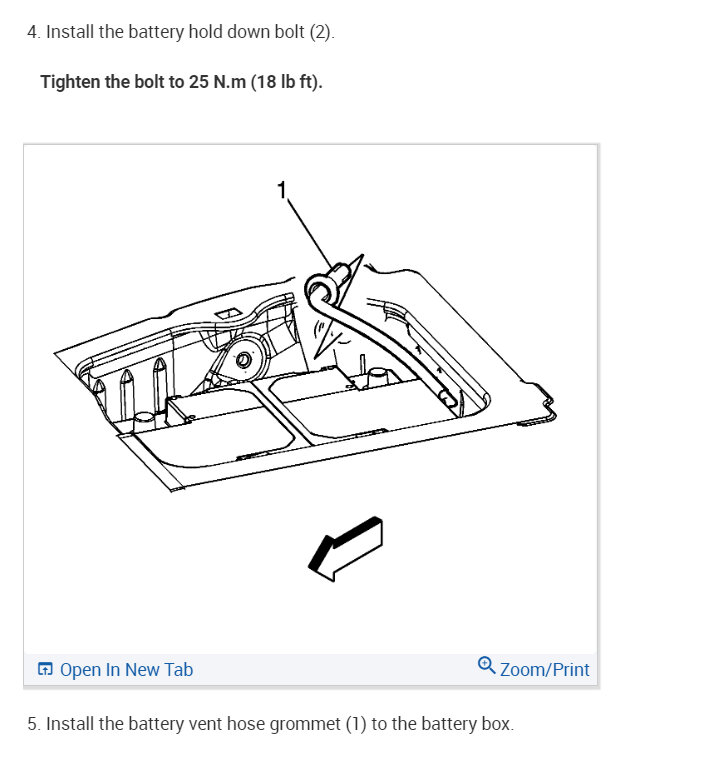 4. Install the battery hold down bolt (2).

Tighten the bolt to 25 N.m (18 lb ft).

1

Open In New Tab

Zoom/Print

5. Install the battery vent hose grommet (1) to the battery box.