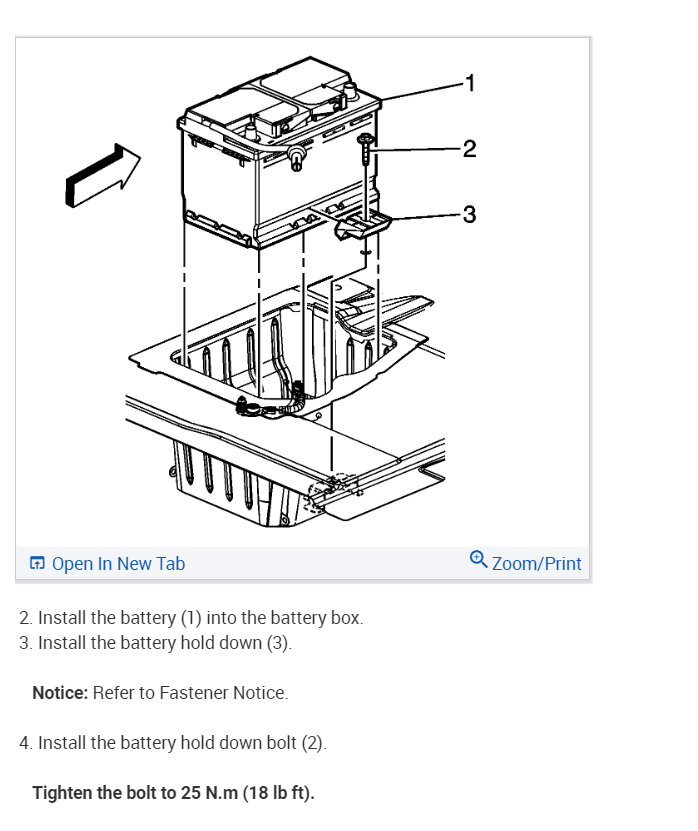 1
2
3

Open In New Tab
Zoom/Print

2. Install the battery (1) into the battery box.
3. Install the battery hold down (3).

Notice: Refer to Fastener Notice.

4. Install the battery hold down bolt (2).

Tighten the bolt to 25 N.m (18 lb ft).