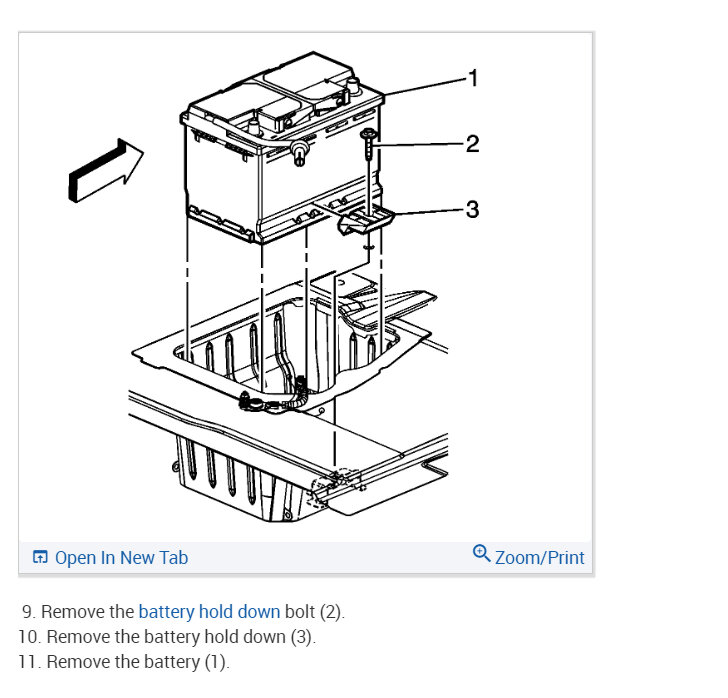 1
2
3

Open In New Tab

Zoom/Print

9. Remove the battery hold down bolt (2).
10. Remove the battery hold down (3).
11. Remove the battery (1).