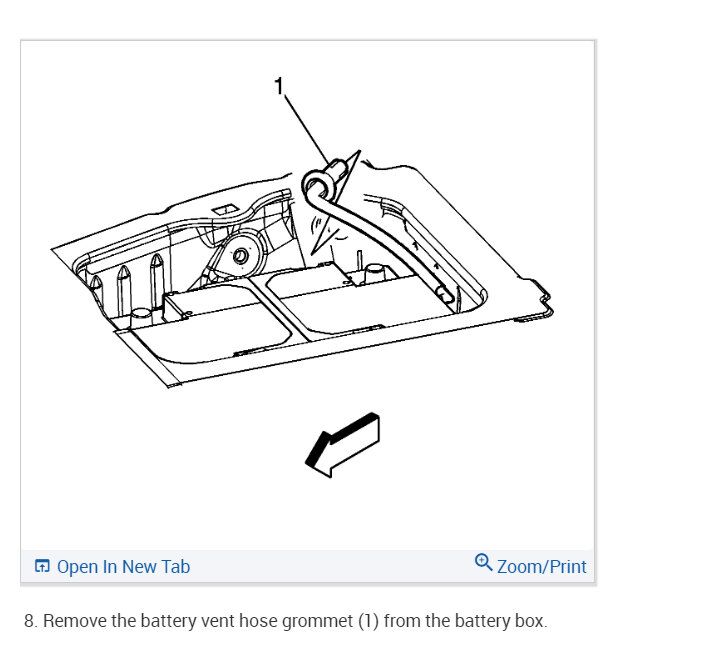 1

Open In New Tab

Zoom/Print

8. Remove the battery vent hose grommet (1) from the battery box.