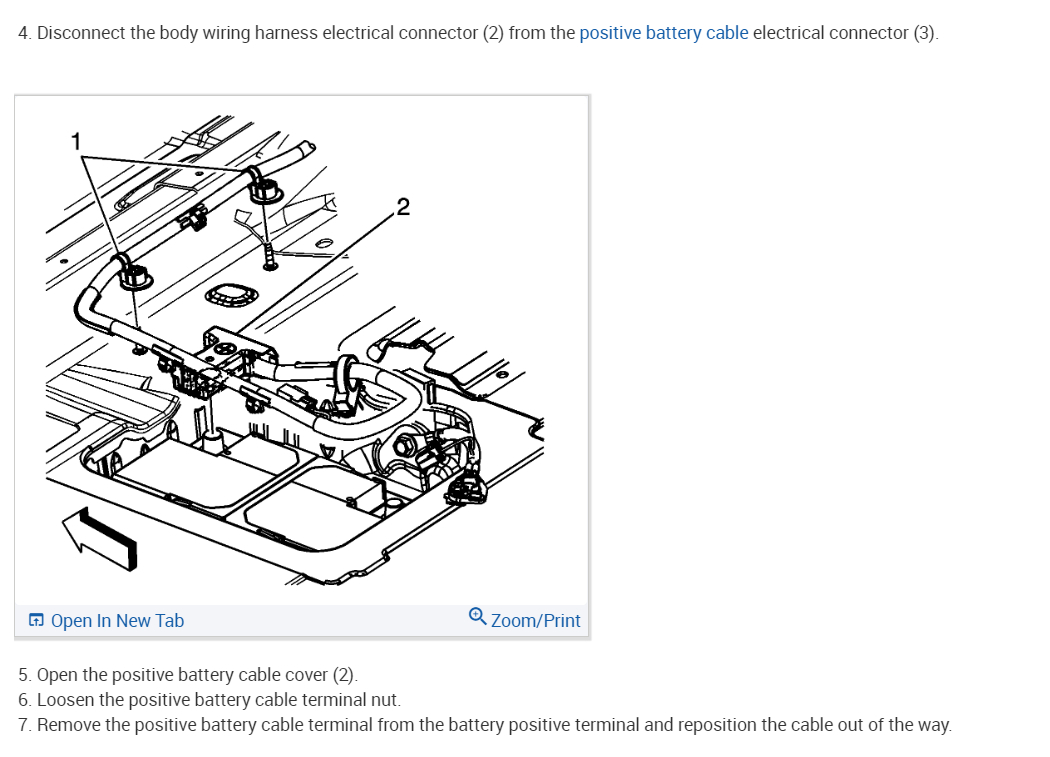 4. Disconnect the body wiring harness electrical connector (2) from the positive battery cable electrical connector (3).

1

2

Open In New Tab

Zoom/Print

5. Open the positive battery cable cover (2).
6. Loosen the positive battery cable terminal nut.
7. Remove the positive battery cable terminal from the battery positive terminal and reposition the cable out of the way.