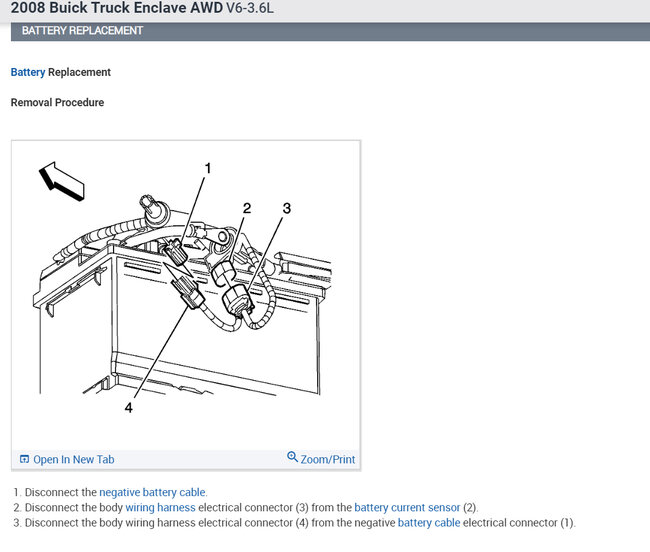 2008 Buick Truck Enclave AWD V6-3.6L

BATTERY REPLACEMENT

Battery Replacement

Removal Procedure

1

2

3

4

Open In New Tab

Zoom/Print

1. Disconnect the negative battery cable.
2. Disconnect the body wiring harness electrical connector (3) from the battery current sensor (2).
3. Disconnect the body wiring harness electrical connector (4) from the negative battery cable electrical connector (1).