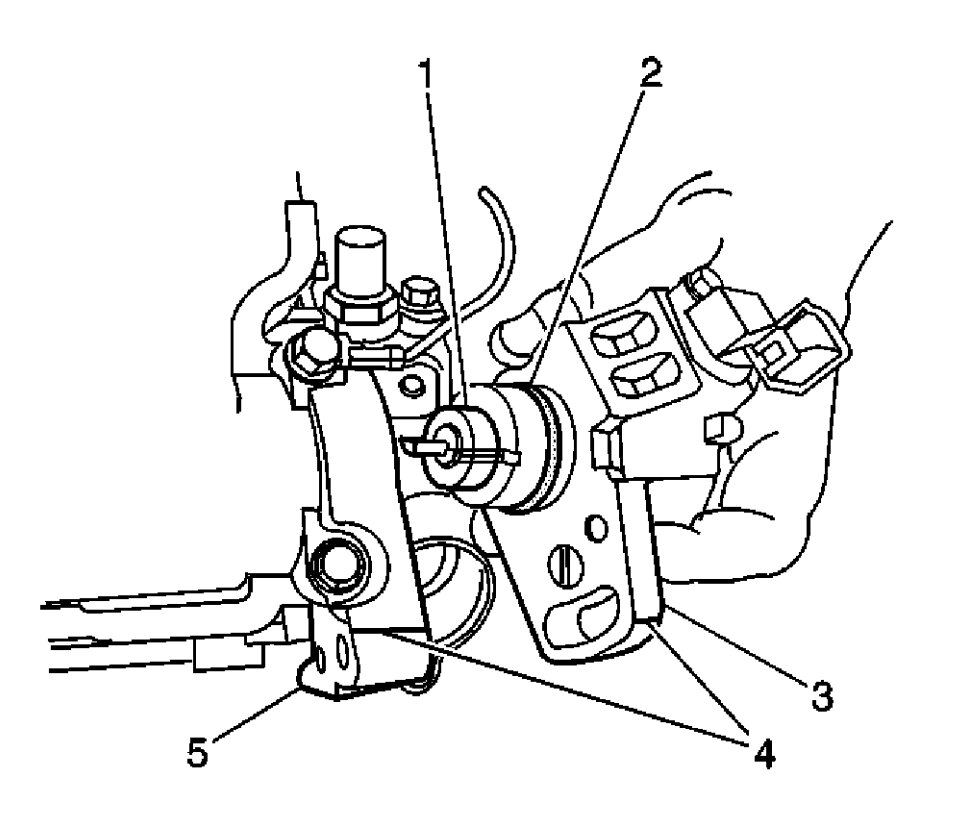 1
2
3
4
5