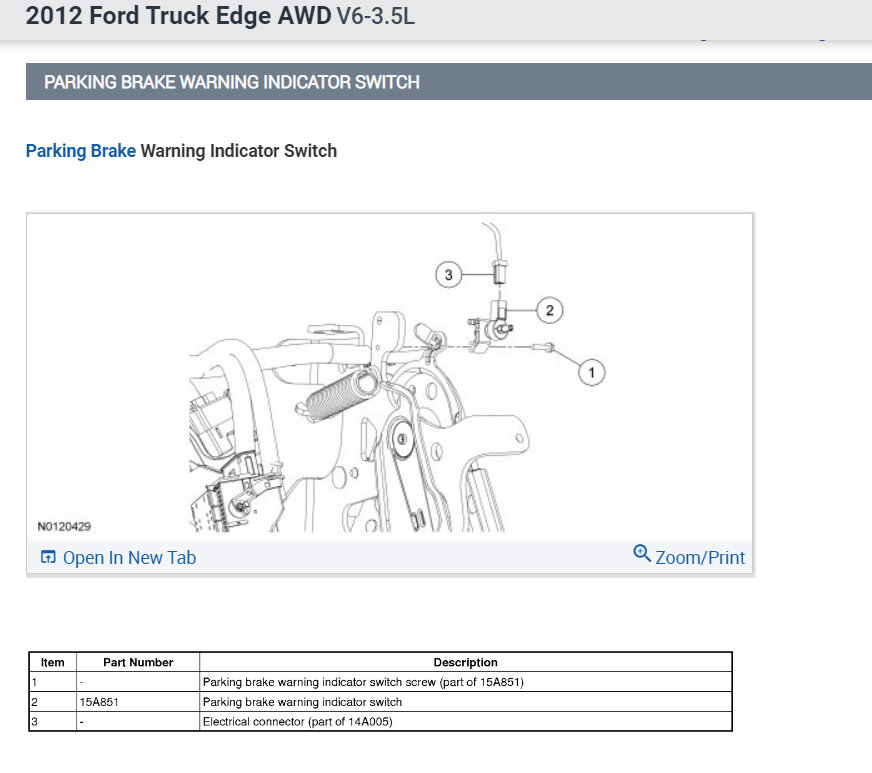 2012 Ford Truck Edge AWD V6-3.5L

PARKING BRAKE WARNING INDICATOR SWITCH

Parking Brake Warning Indicator Switch

3
2
1
N0120429

Open In New Tab
Zoom/Print

| Item | Part Number | Description |
|---|---|---|
| 1 | - | Parking brake warning indicator switch screw (part of 15A851) |
| 2 | 15A851 | Parking brake warning indicator switch |
| 3 | - | Electrical connector (part of 14A005) |