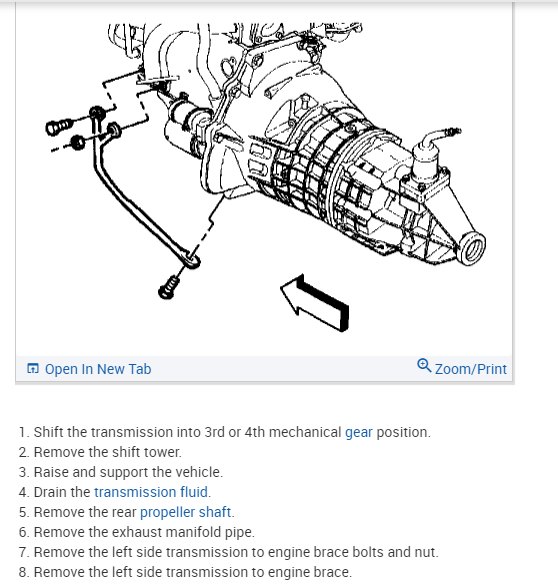 Open In New Tab

Zoom/Print

1. Shift the transmission into 3rd or 4th mechanical gear position.
2. Remove the shift tower.
3. Raise and support the vehicle.
4. Drain the transmission fluid.
5. Remove the rear propeller shaft.
6. Remove the exhaust manifold pipe.
7. Remove the left side transmission to engine brace bolts and nut.
8. Remove the left side transmission to engine brace.