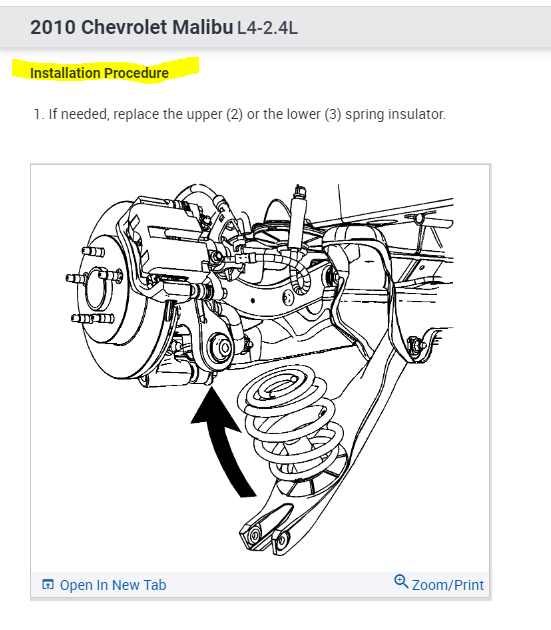 2010 Chevrolet Malibu L4-2.4L

Installation Procedure

1. If needed, replace the upper (2) or the lower (3) spring insulator.

Open In New Tab

Zoom/Print