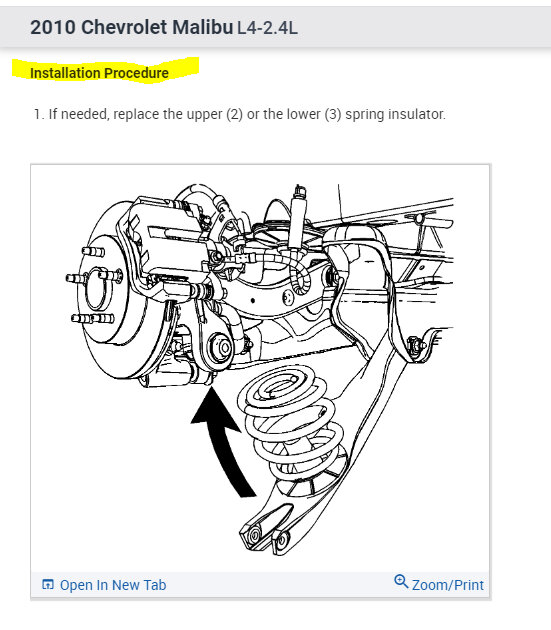 2010 Chevrolet Malibu L4-2.4L

Installation Procedure

1. If needed, replace the upper (2) or the lower (3) spring insulator.

Open In New Tab

Zoom/Print