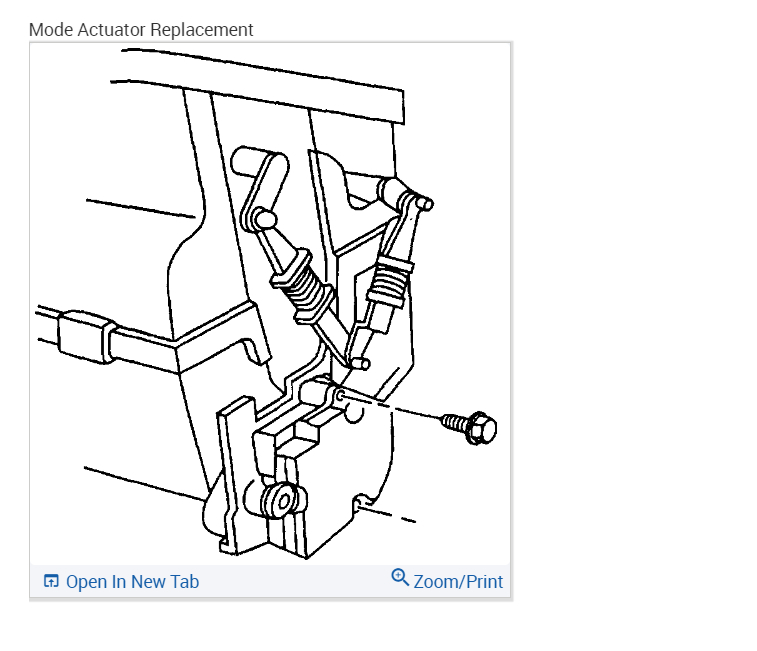 Mode Actuator Replacement

Open In New Tab

Zoom/Print