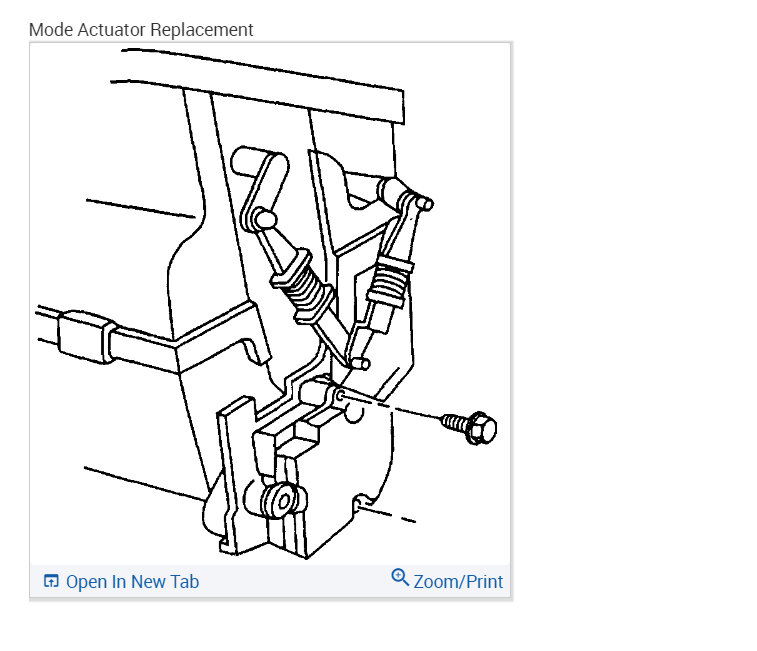 Mode Actuator Replacement

Open In New Tab

Zoom/Print