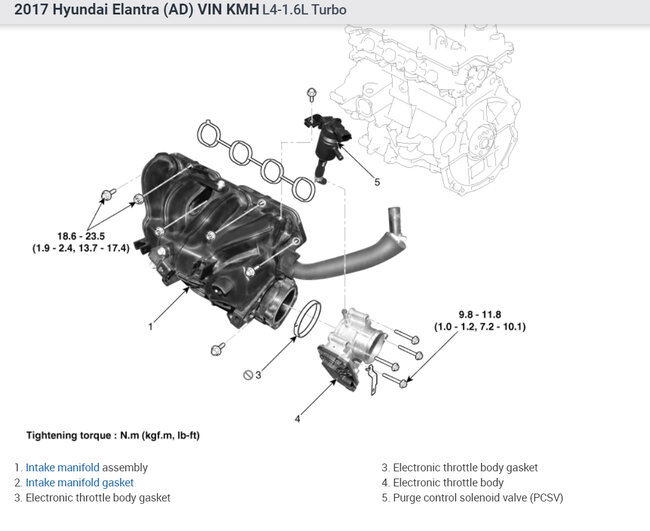 2017 Hyundai Elantra (AD) VIN KMH L4-1.6L Turbo

5

18.6 - 23.5
(1.9 - 2.4, 13.7 - 17.4)

1

9.8 - 11.8
(1.0 - 1.2, 7.2 - 10.1)

3

4

Tightening torque : N.m (kgf.m, lb-ft)

1. Intake manifold assembly
2. Intake manifold gasket
3. Electronic throttle body gasket

3. Electronic throttle body gasket
4. Electronic throttle body
5. Purge control solenoid valve (PCSV)