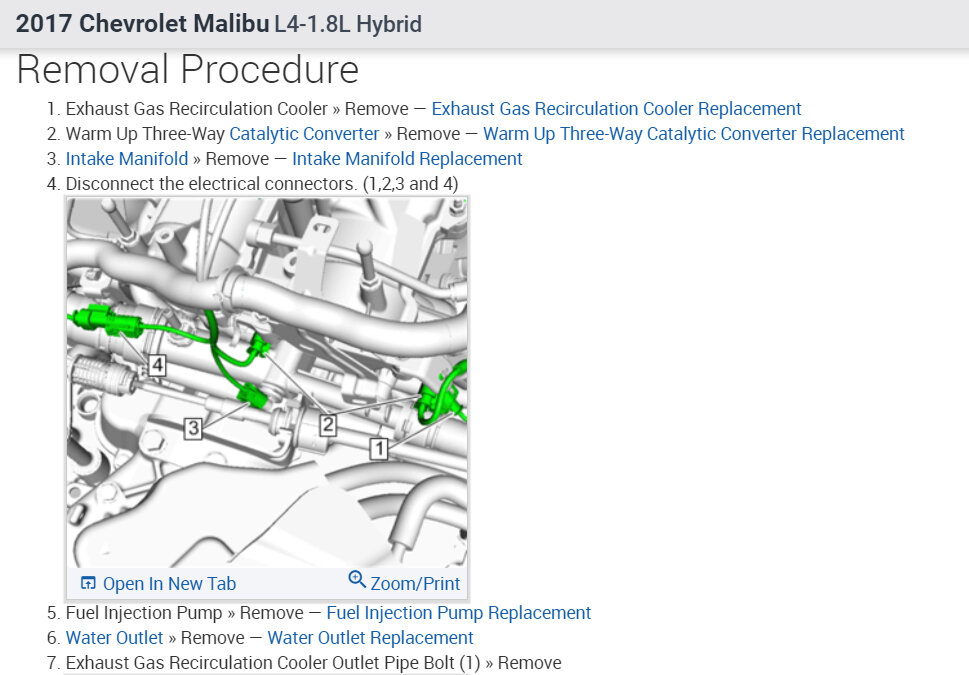 2017 Chevrolet Malibu L4-1.8L Hybrid

Removal Procedure

1. Exhaust Gas Recirculation Cooler » Remove — Exhaust Gas Recirculation Cooler Replacement
2. Warm Up Three-Way Catalytic Converter » Remove — Warm Up Three-Way Catalytic Converter Replacement
3. Intake Manifold » Remove — Intake Manifold Replacement
4. Disconnect the electrical connectors. (1,2,3 and 4)

4
3
2
1

Open In New Tab
Zoom/Print

5. Fuel Injection Pump » Remove — Fuel Injection Pump Replacement
6. Water Outlet » Remove — Water Outlet Replacement
7. Exhaust Gas Recirculation Cooler Outlet Pipe Bolt (1) » Remove