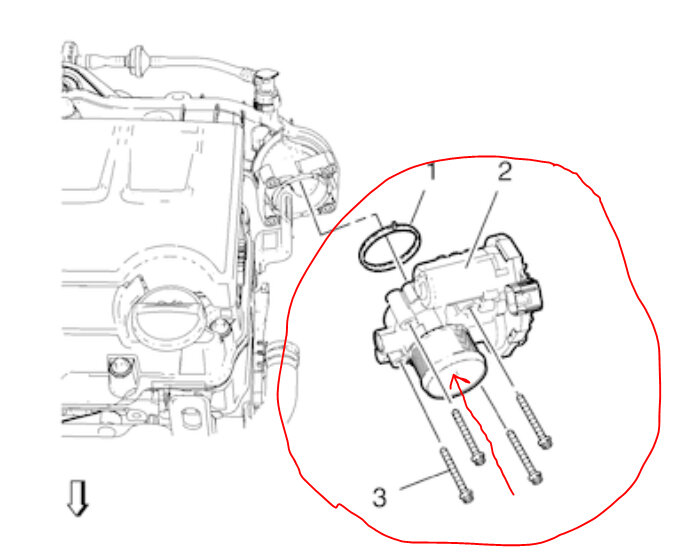 1
2
3