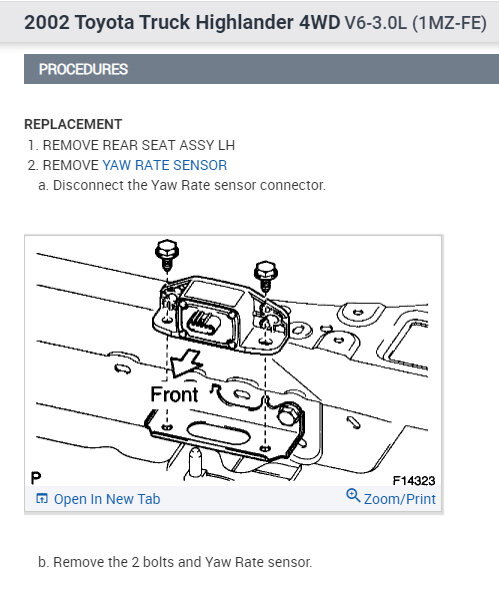 2002 Toyota Truck Highlander 4WD V6-3.0L (1MZ-FE)

PROCEDURES

REPLACEMENT
1. REMOVE REAR SEAT ASSY LH
2. REMOVE YAW RATE SENSOR
a. Disconnect the Yaw Rate sensor connector.

Front
P
F14323
Open In New Tab
Zoom/Print

b. Remove the 2 bolts and Yaw Rate sensor.