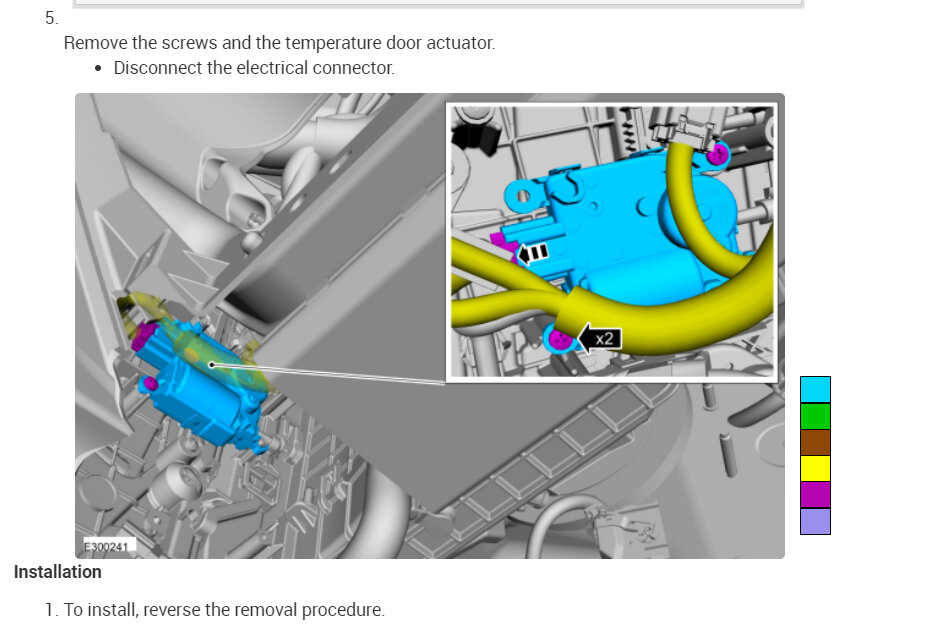 5.

Remove the screws and the temperature door actuator.

• Disconnect the electrical connector.

x2

E300241

Installation

1. To install, reverse the removal procedure.