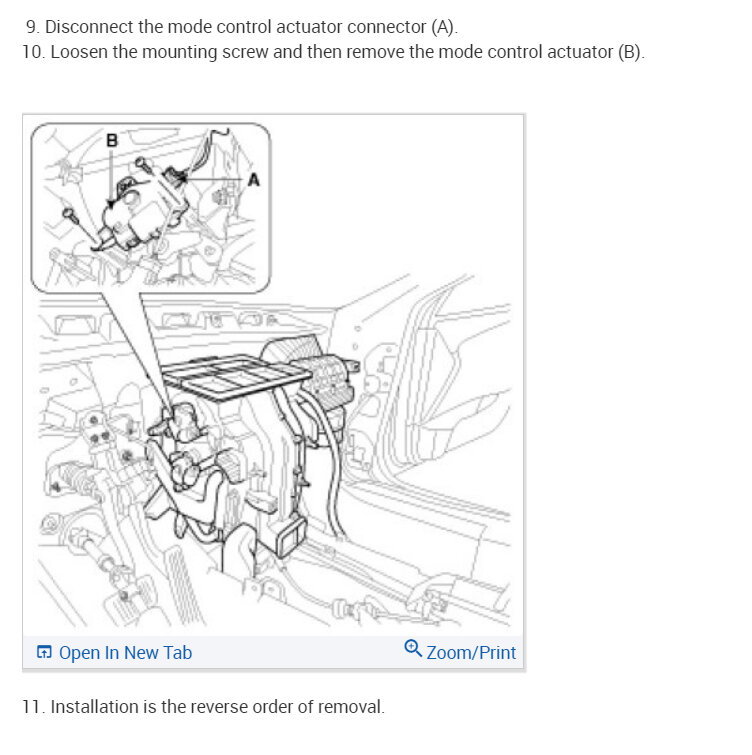 9. Disconnect the mode control actuator connector (A).
10. Loosen the mounting screw and then remove the mode control actuator (B).

B
A

Open In New Tab
Zoom/Print

11. Installation is the reverse order of removal.