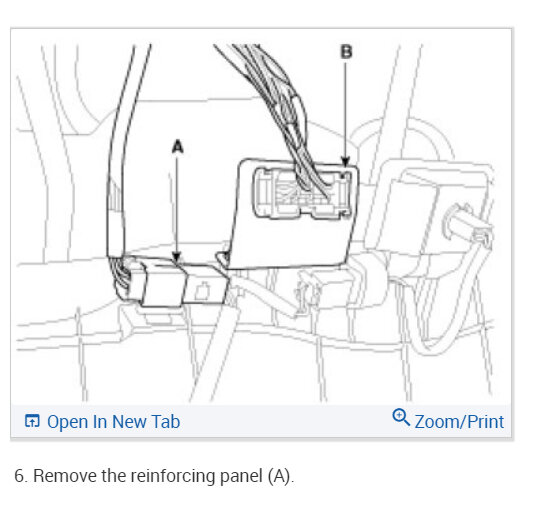 B

A

Open In New Tab

Zoom/Print

6. Remove the reinforcing panel (A).