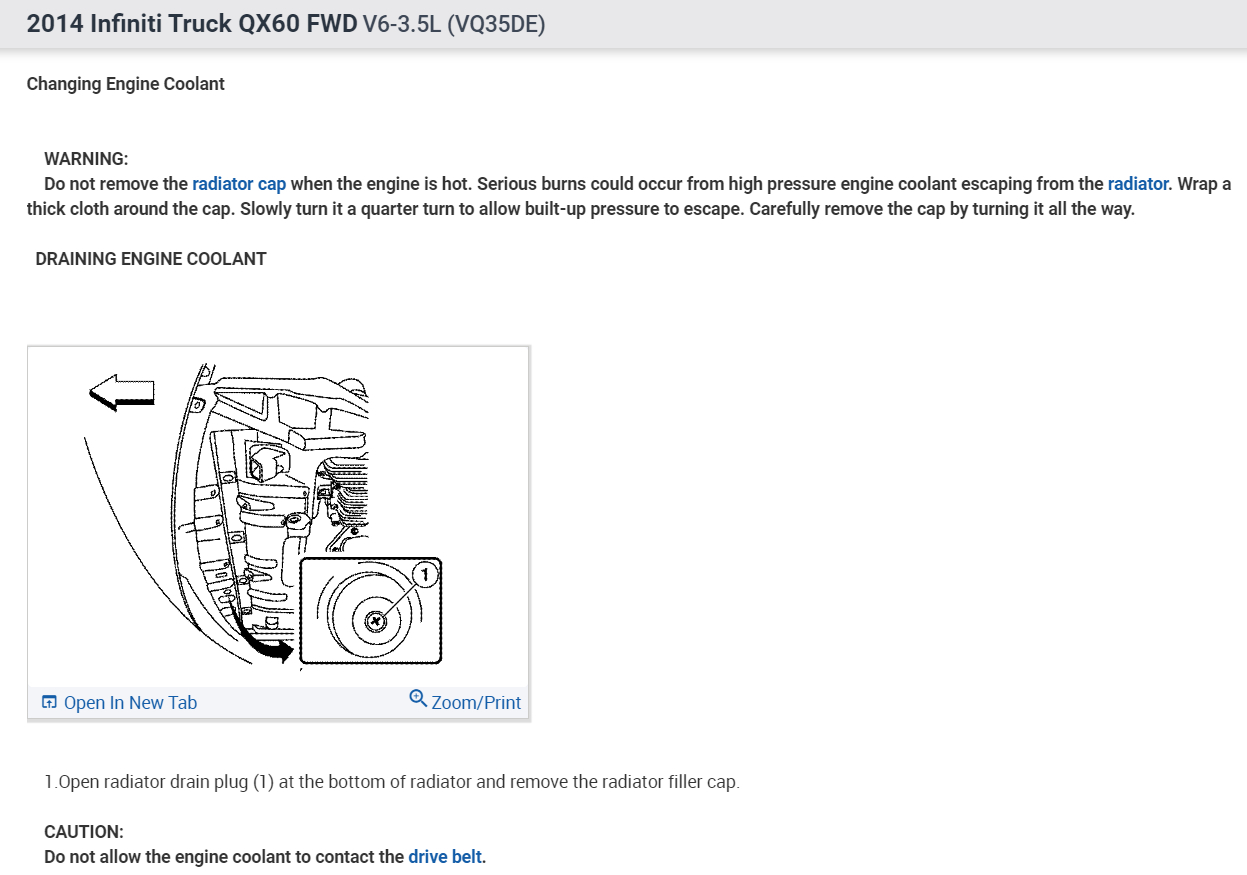 2014 Infiniti Truck QX60 FWD V6-3.5L (VQ35DE)

Changing Engine Coolant

WARNING:
Do not remove the radiator cap when the engine is hot. Serious burns could occur from high pressure engine coolant escaping from the radiator. Wrap a thick cloth around the cap. Slowly turn it a quarter turn to allow built-up pressure to escape. Carefully remove the cap by turning it all the way.

DRAINING ENGINE COOLANT

1

Open In New Tab

Zoom/Print

1.Open radiator drain plug (1) at the bottom of radiator and remove the radiator filler cap.

CAUTION:
Do not allow the engine coolant to contact the drive belt.