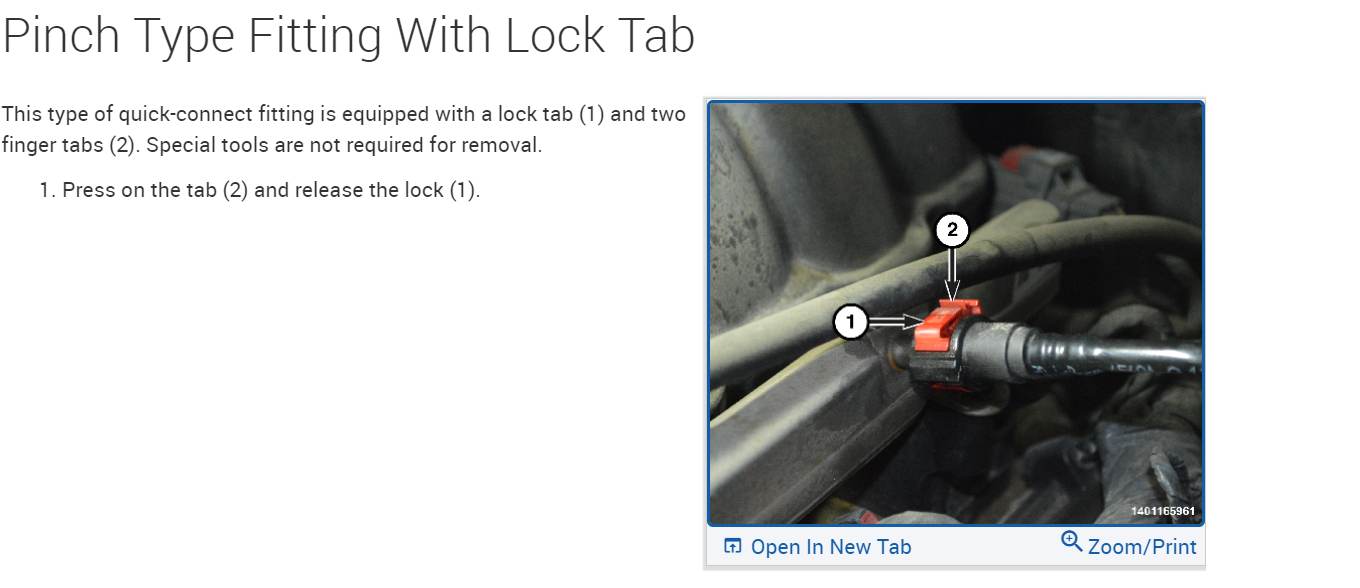 Pinch Type Fitting With Lock Tab

This type of quick-connect fitting is equipped with a lock tab (1) and two finger tabs (2). Special tools are not required for removal.

1. Press on the tab (2) and release the lock (1).

2

1

1401165961

Open In New Tab

Zoom/Print