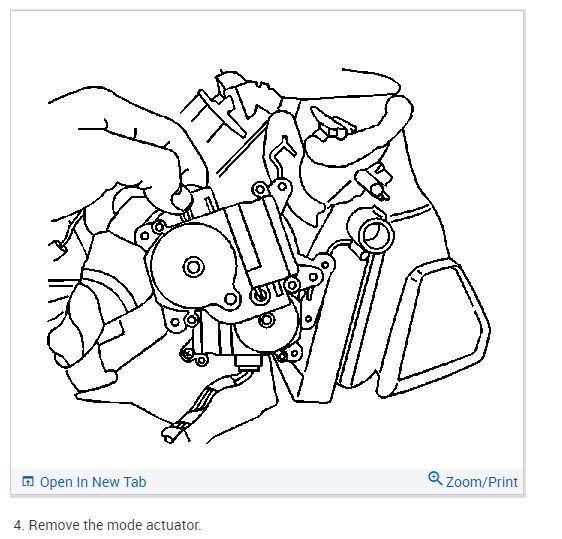 Open In New Tab

Zoom/Print

4. Remove the mode actuator.